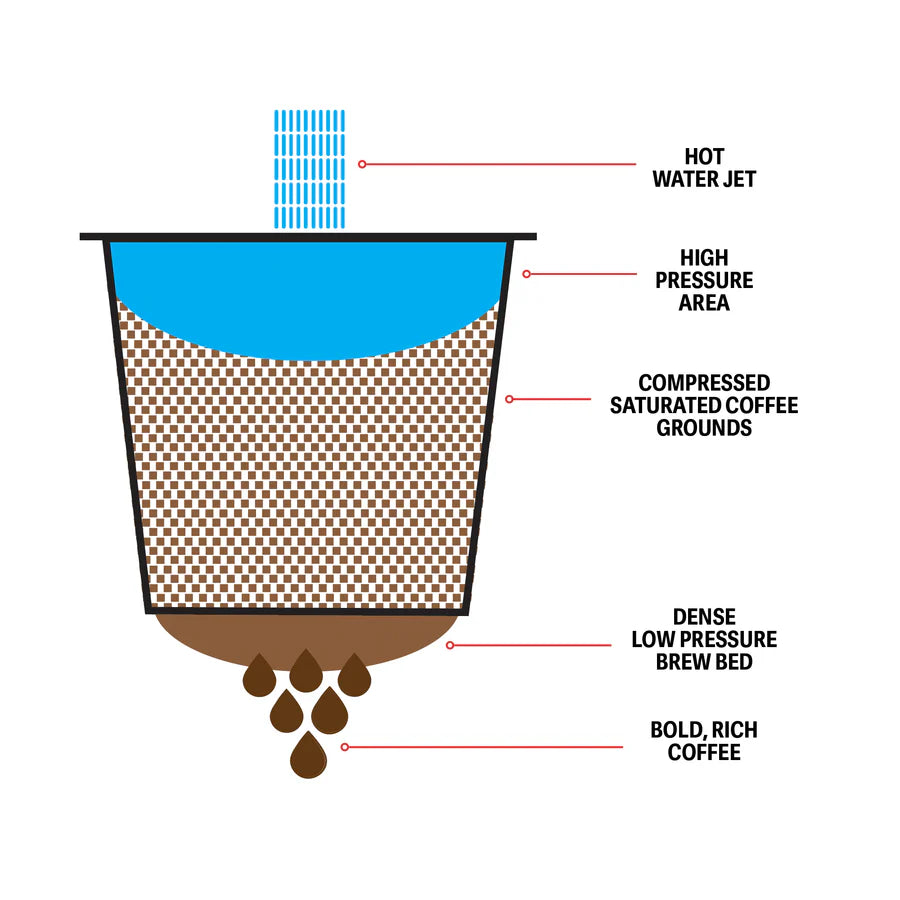 HOT WATER JET

HIGH PRESSURE AREA

COMPRESSED SATURATED COFFEE GROUNDS

DENSE LOW PRESSURE BREW BED

BOLD, RICH COFFEE